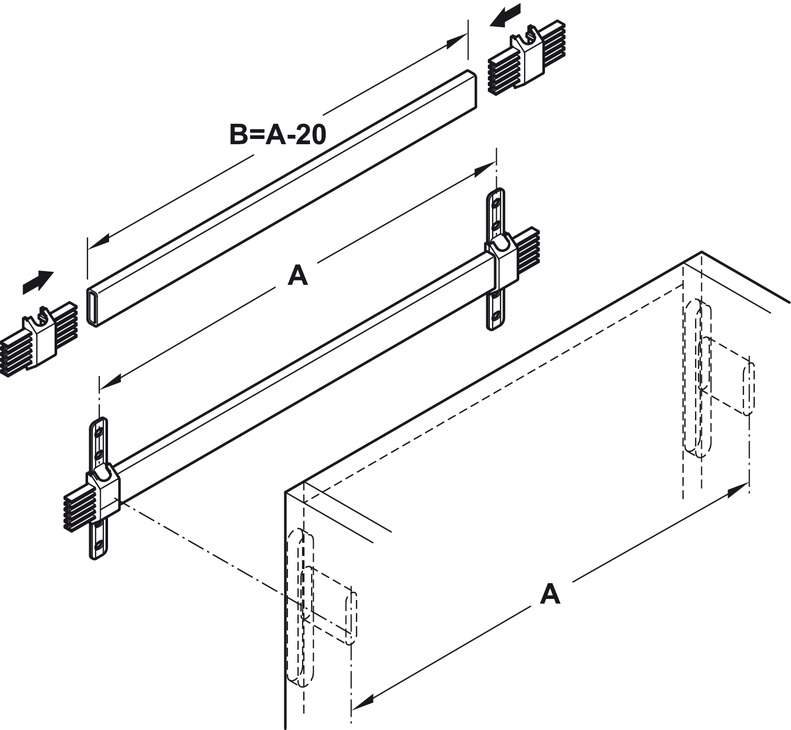 B=A-20

A

A