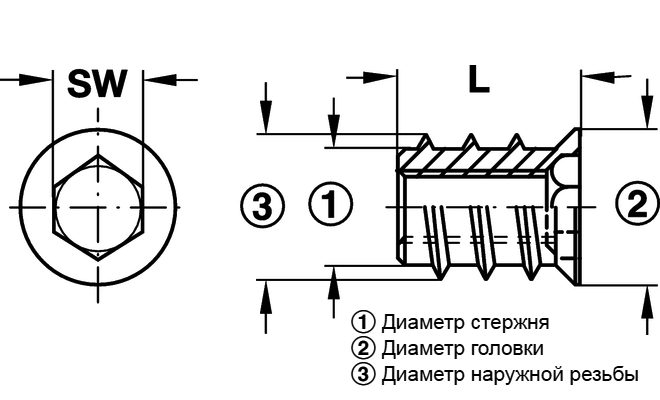 SW

L

3 1 2

① Диаметр стержня
② Диаметр головки
③ Диаметр наружной резьбы