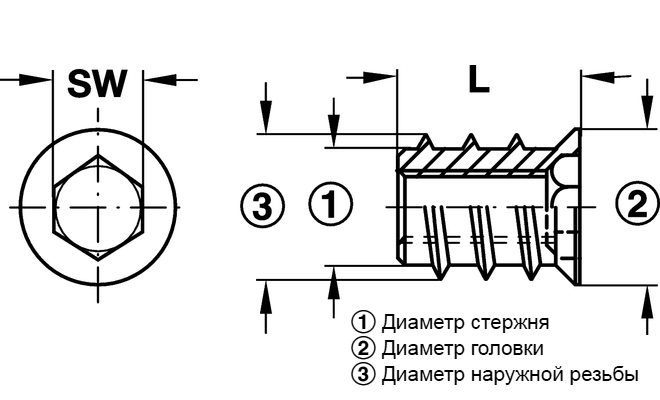 SW

L

③ ① ②

① Диаметр стержня
② Диаметр головки
③ Диаметр наружной резьбы