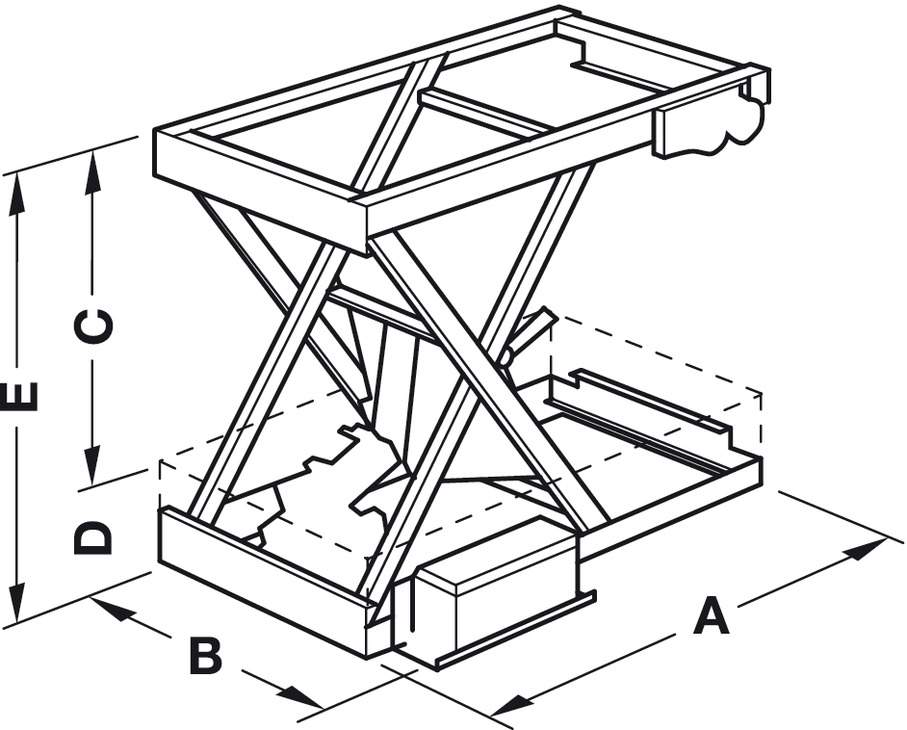 E
C
D
B
A