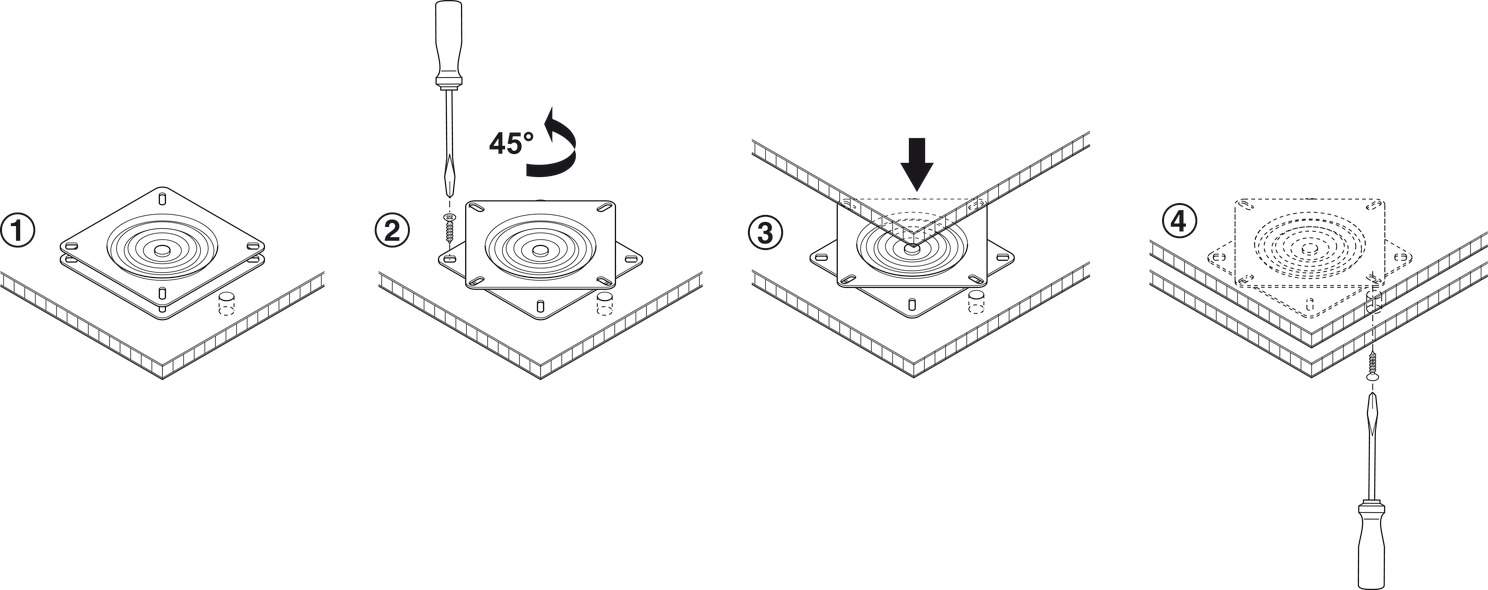 1

2

45°

3

4