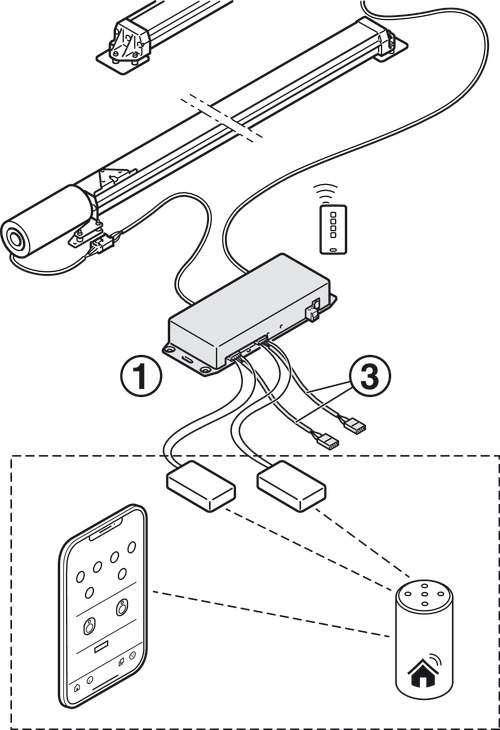 1
3