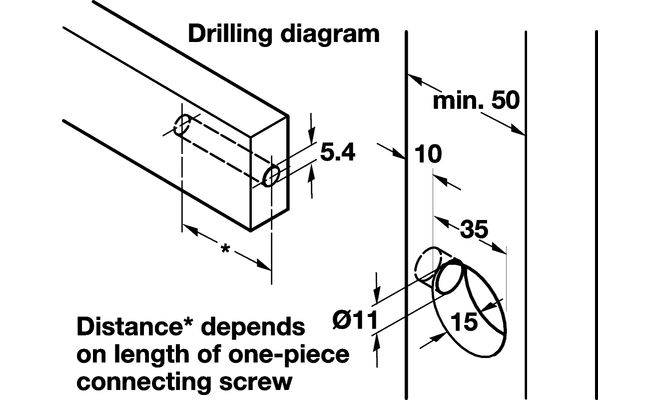 Drilling diagram

min. 50

5.4

10

35

*

Ø11

15

Distance* depends on length of one-piece connecting screw