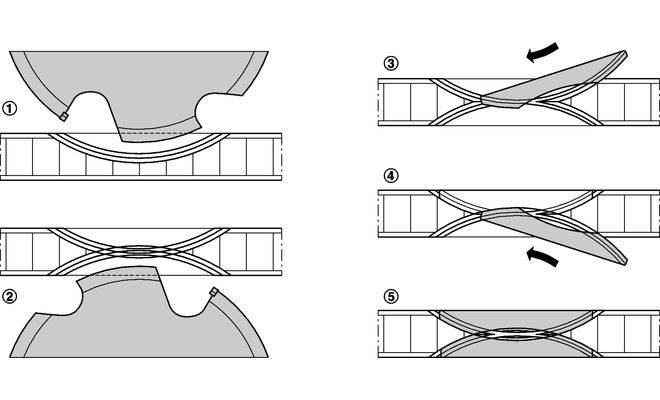 ①
②
③
④
⑤