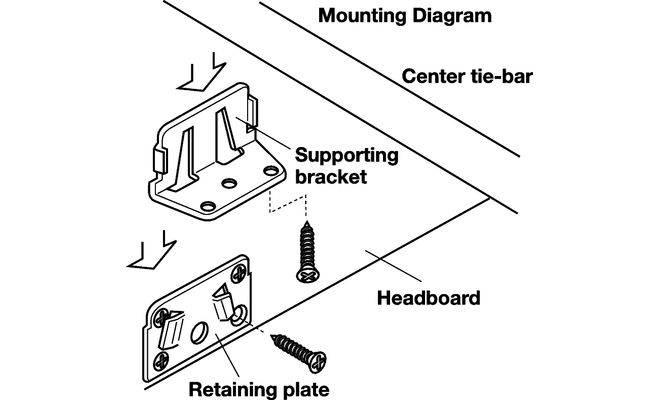 Mounting Diagram

Center tie-bar

Supporting bracket

Headboard

Retaining plate