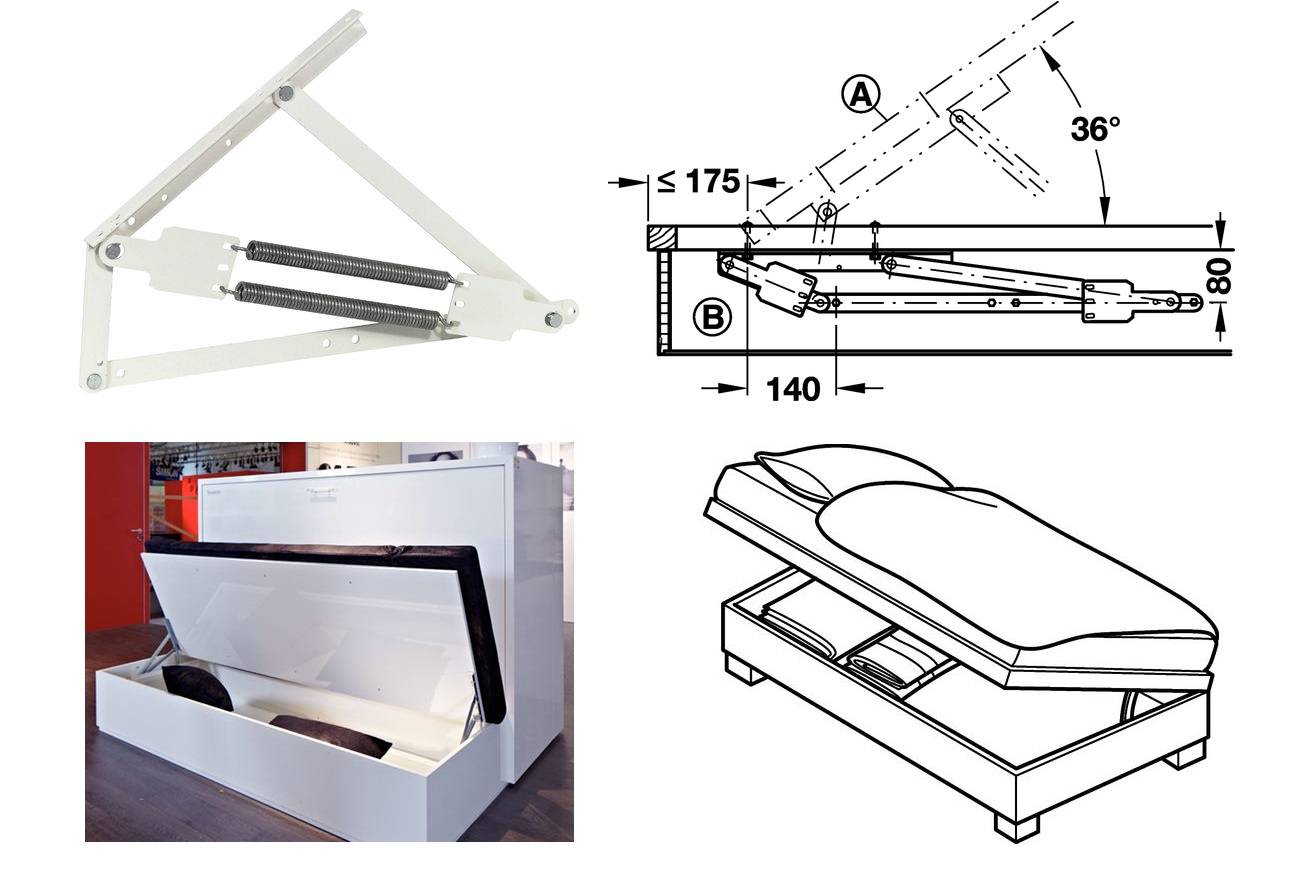 A
36°
≤ 175
80
B
140