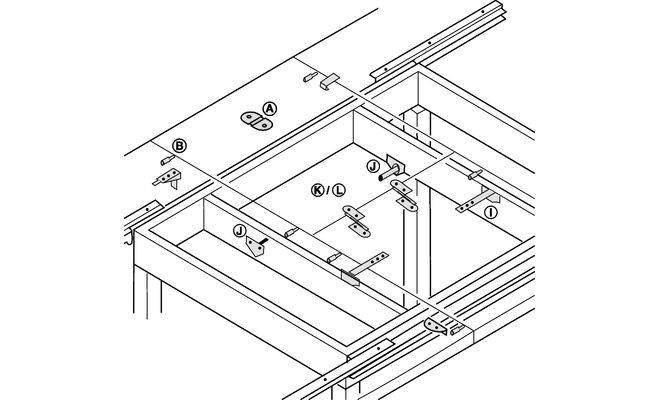 A
B
J
K / L
I
J