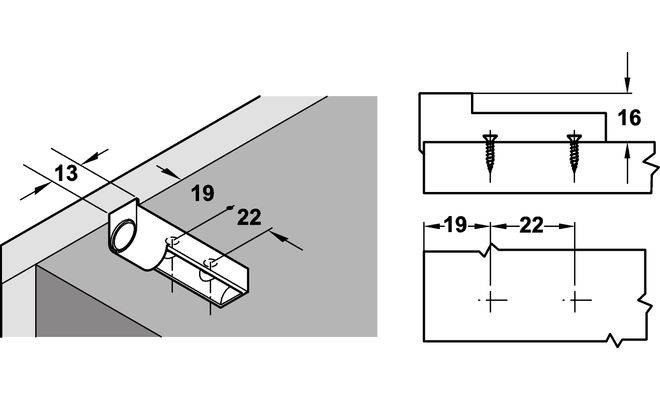 13
19
22
16
19
22