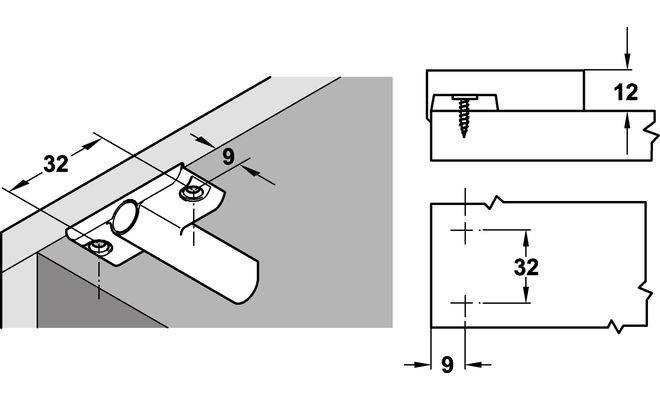 32
9
12
32
9