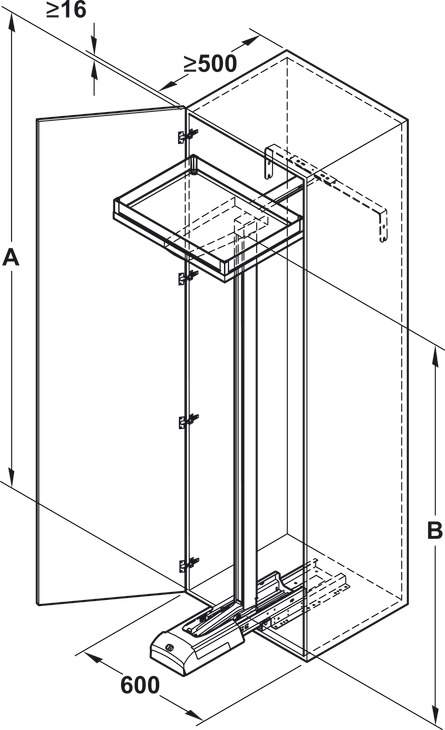 ≥16
≥500
A
B
600