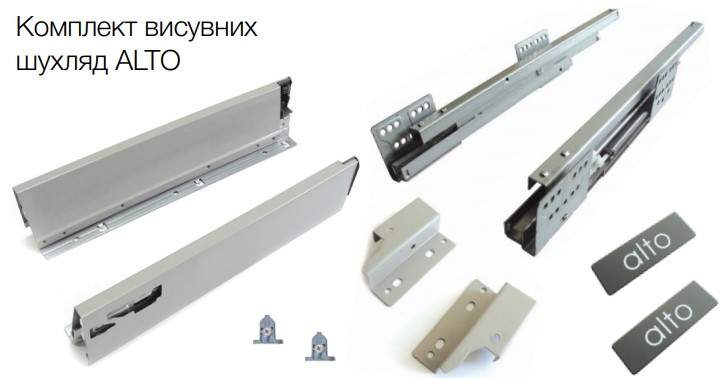 Комплект висувних шухляд ALTO

alto

alto