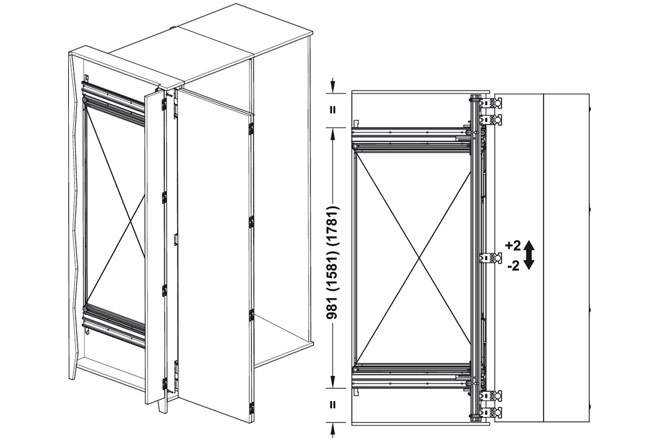 =
981 (1581) (1781)
=
+2
-2