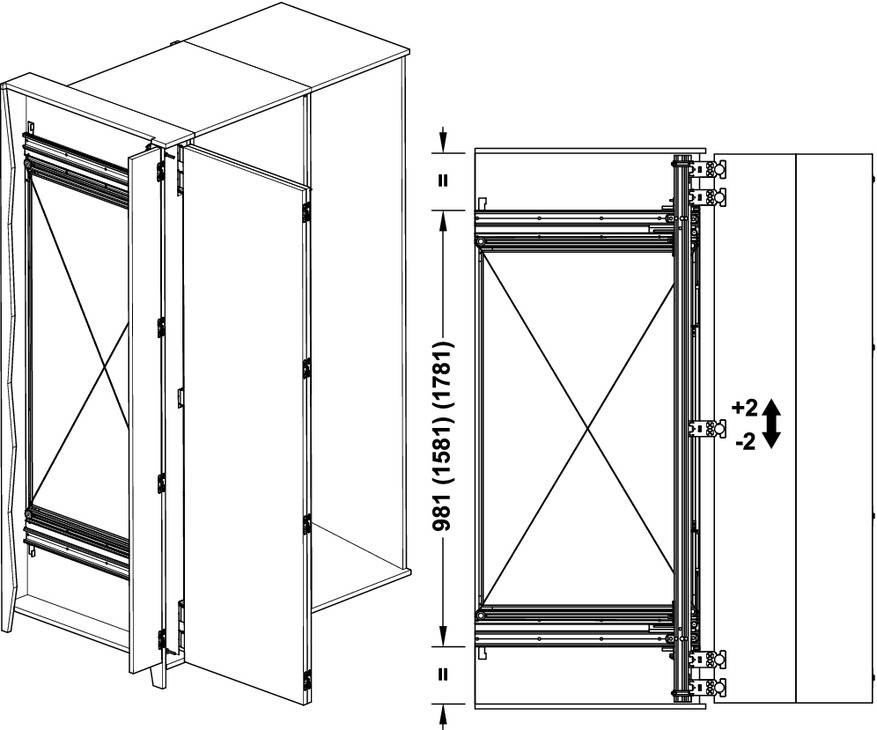 =
981 (1581) (1781)
=
+2
-2