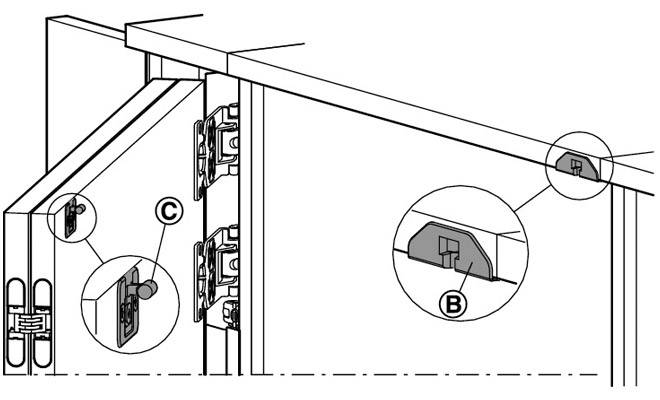 C
B