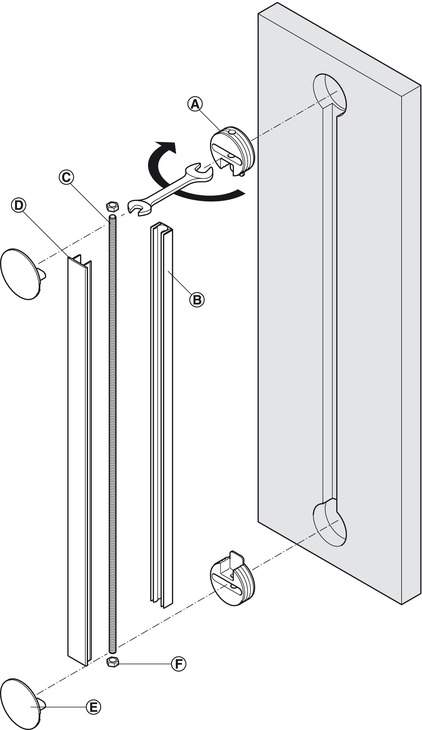 A
C
D
B
F
E