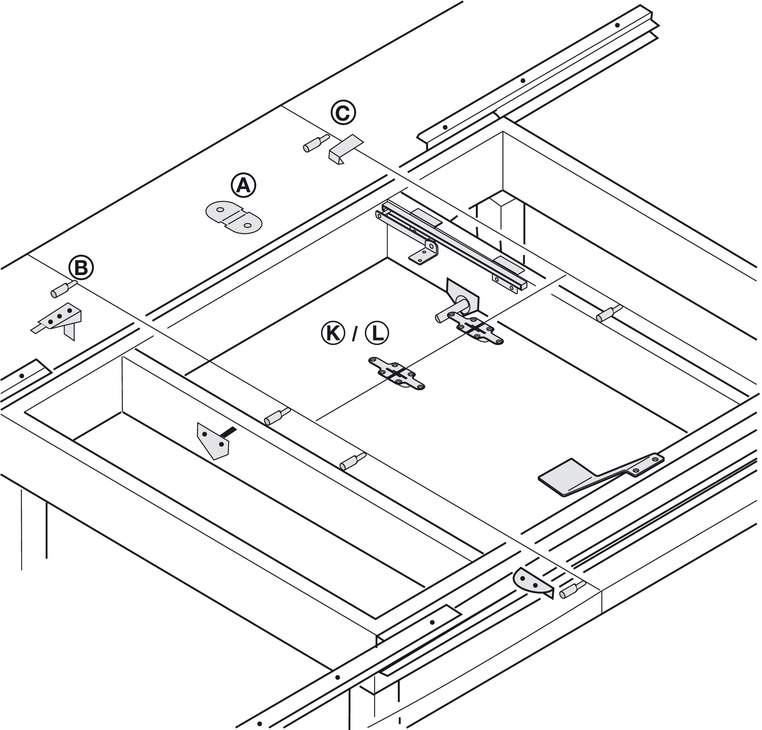 C

A

B

K / L