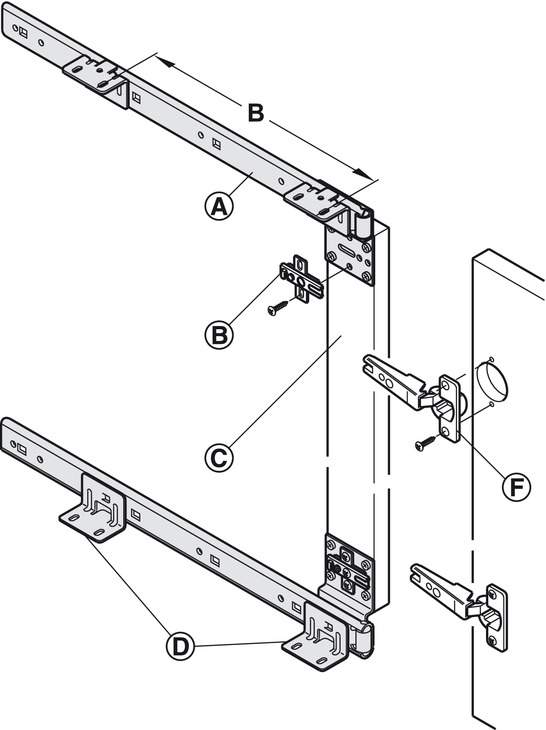 B
A
B
C
F
D