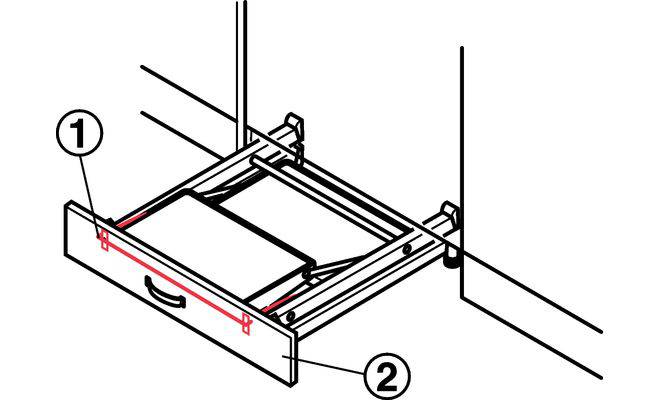 1

2