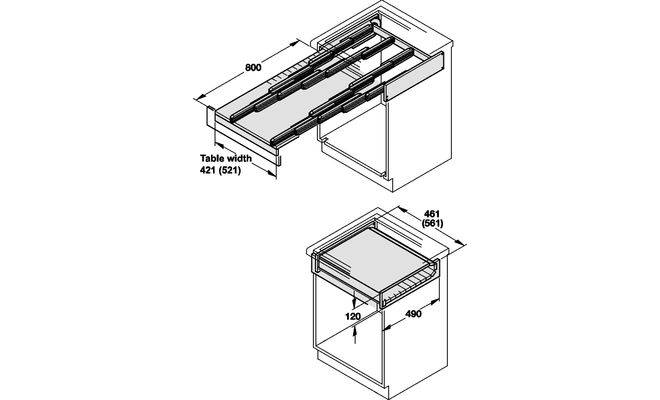 800

Table width
421 (521)

461
(561)

120

490