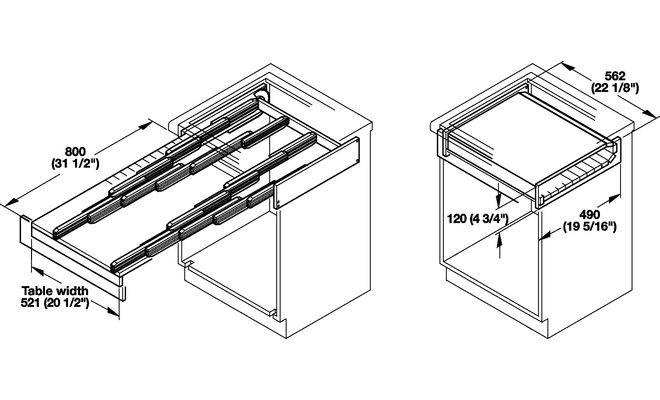 800
(31 1/2")

Table width
521 (20 1/2")

562
(22 1/8")

120 (4 3/4")

490
(19 5/16")