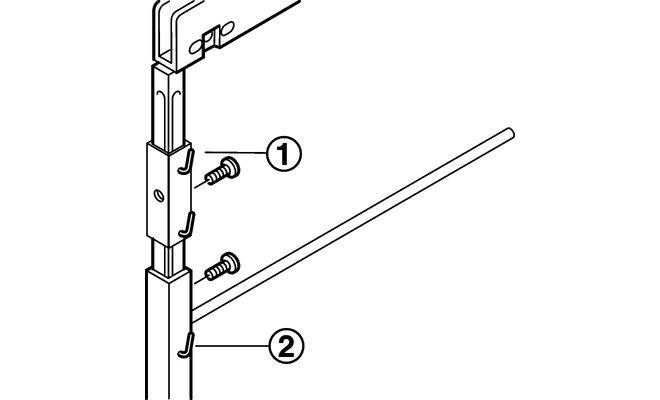 1
2