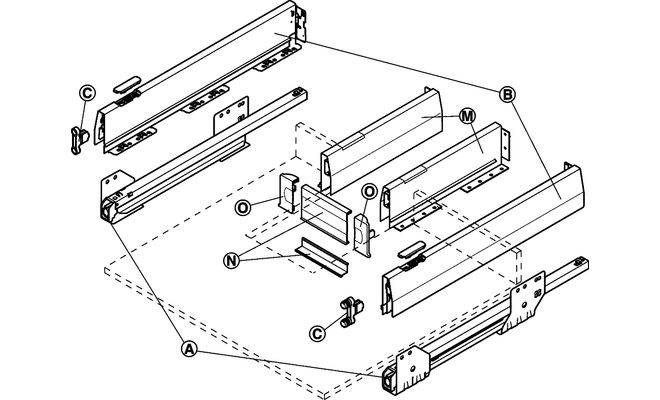 C
B
M
O
O
N
C
A