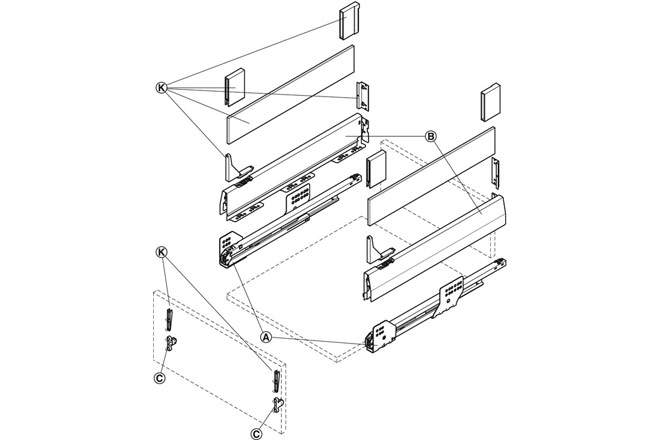 K
B
K
A
C
C