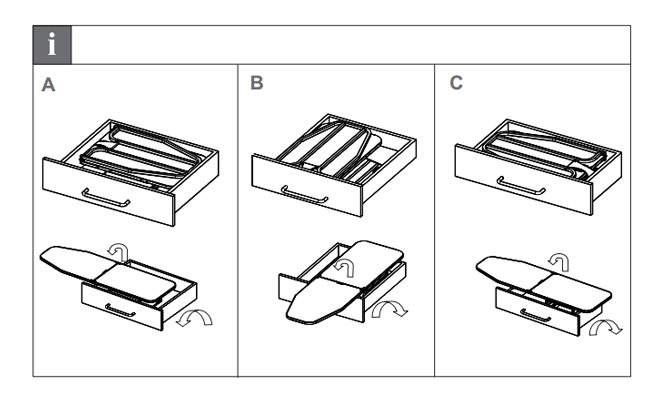 i

A

B

C