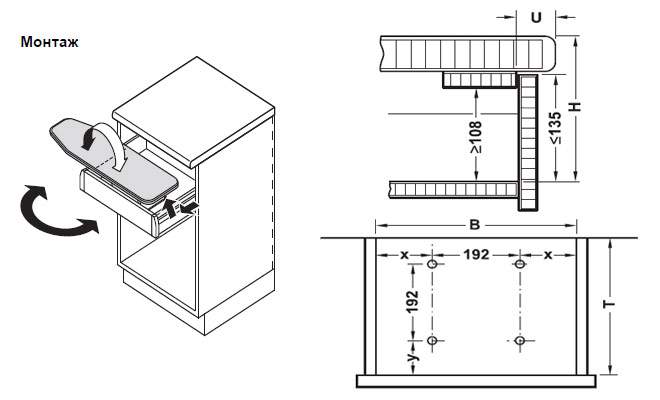 Монтаж

U

H

≥108

≤135

B

x

192

x

192

y

T