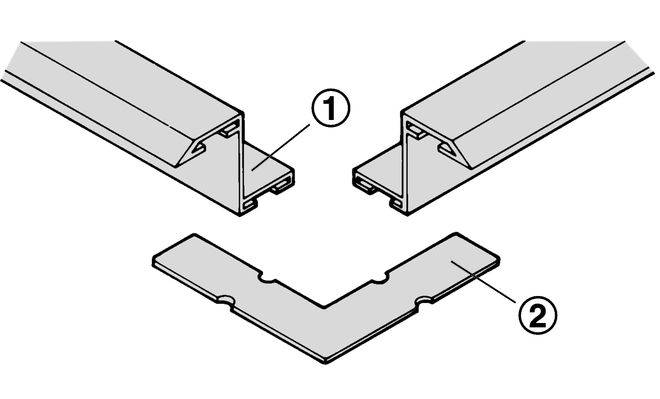 1
2