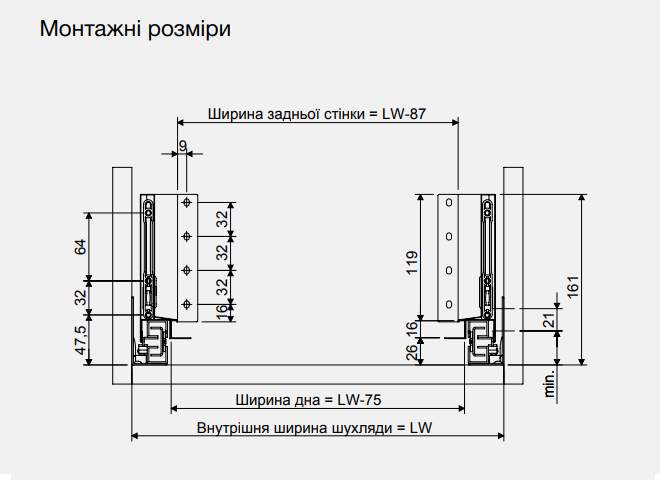 Монтажні розміри

Ширина задньої стінки = LW-87

9

64

32

47,5

32

32

32

16

119

16

26

161

21

min.

Ширина дна = LW-75

Внутрішня ширина шухляди = LW