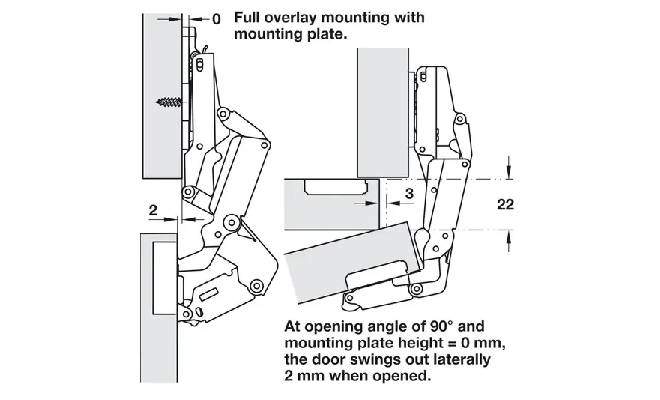 0

Full overlay mounting with mounting plate.

2

3

22

At opening angle of 90° and mounting plate height = 0 mm, the door swings out laterally 2 mm when opened.