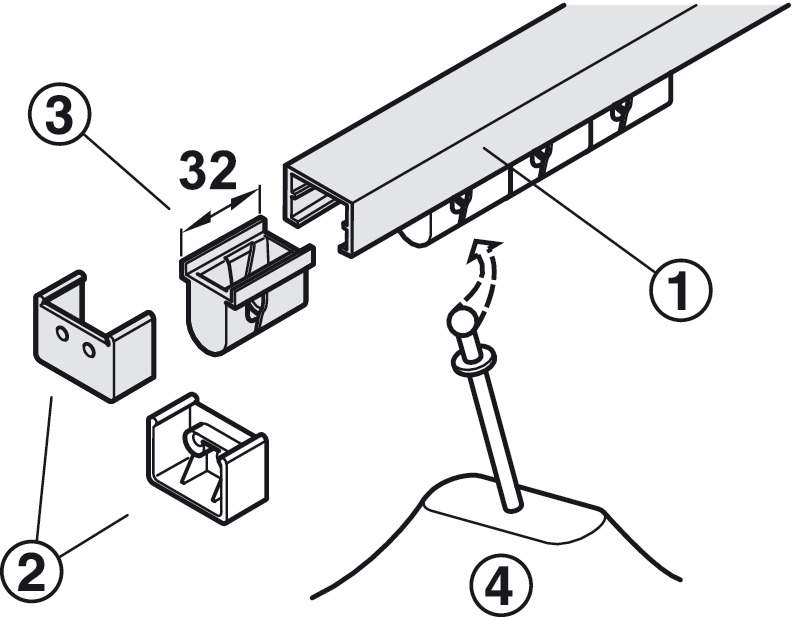 3
32
1
2
4