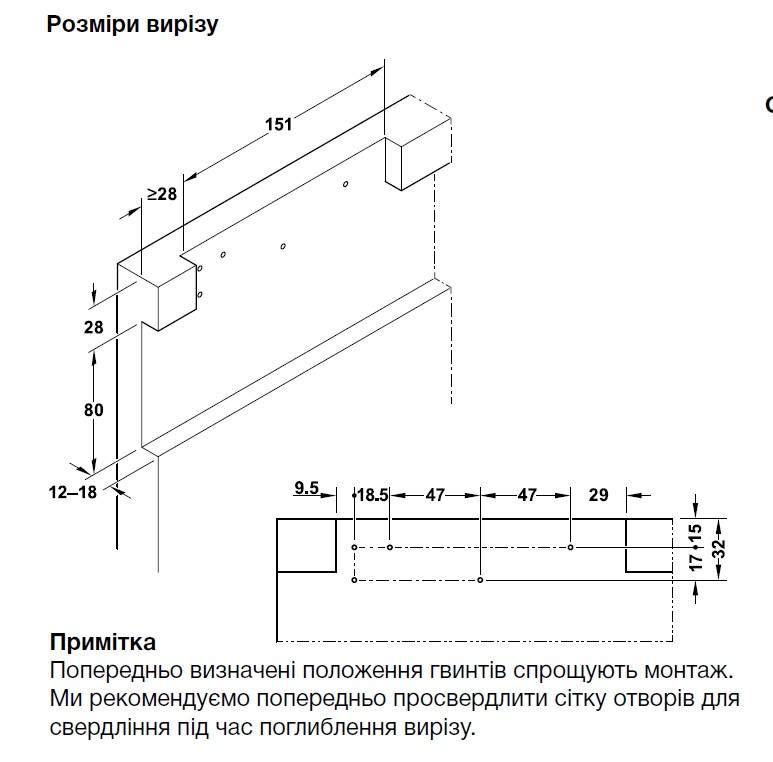 Розміри вирізу

151

≥28

28

80

12–18

9.5

18.5

47

47

29

15

17

32

Примітка
Попередньо визначені положення гвинтів спрощують монтаж. Ми рекомендуємо попередньо просвердлити сітку отворів для свердління під час поглиблення вирізу.