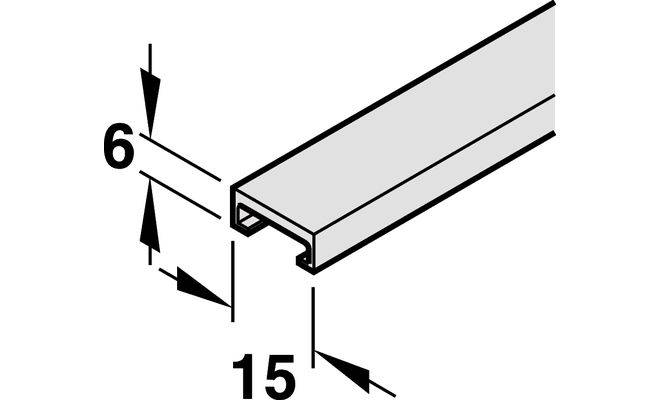 6

15