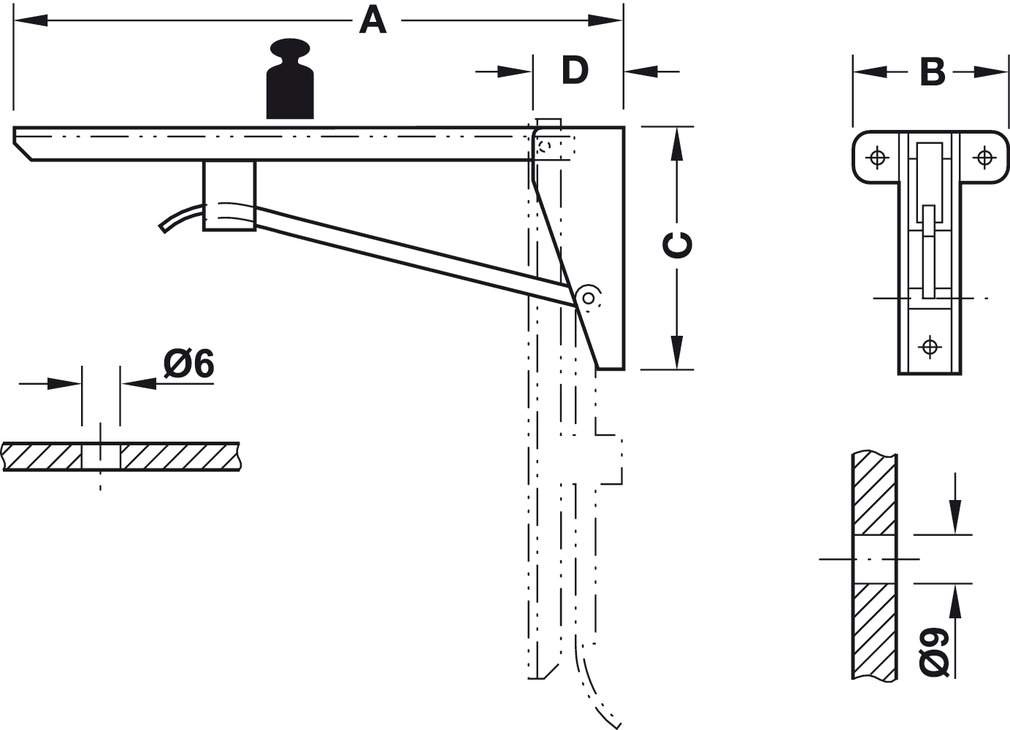 A
D
B
C
Ø6
Ø9