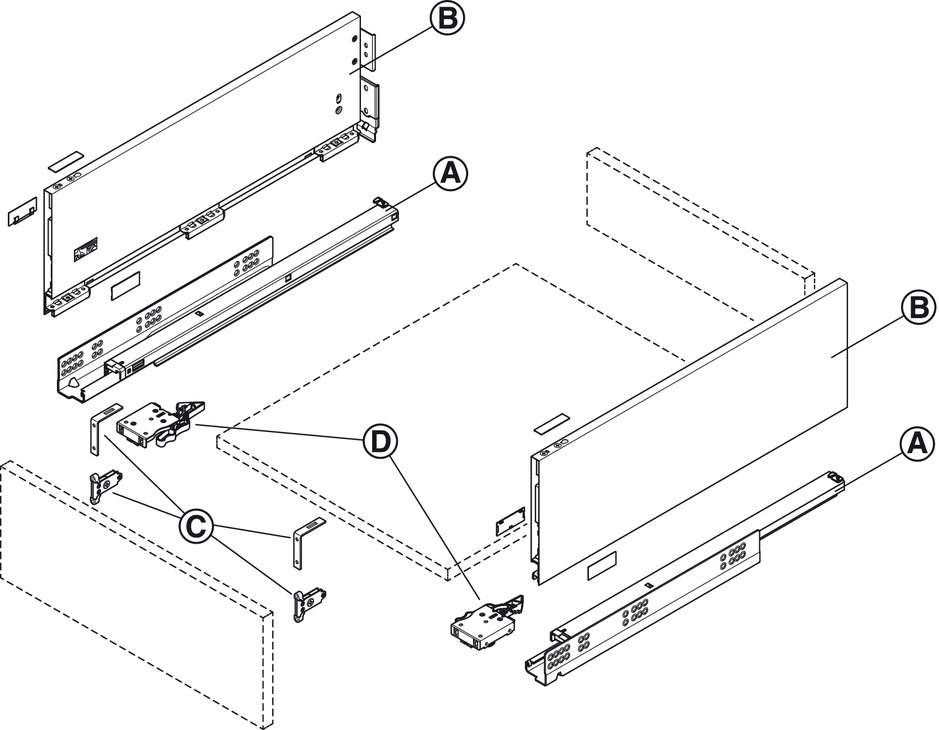 B
A
B
D
A
C