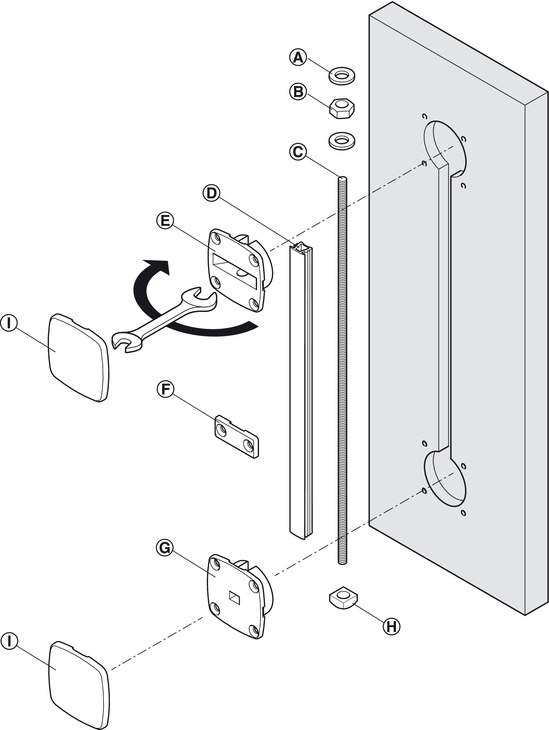 A
B
C
D
E
I
F
G
H
I