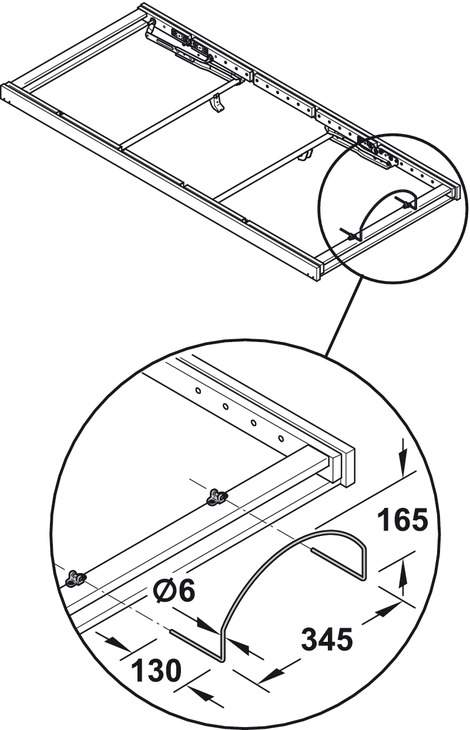 165
Ø6
345
130