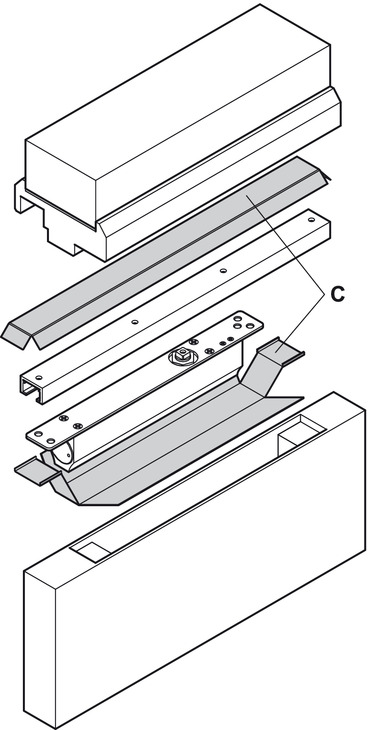 C