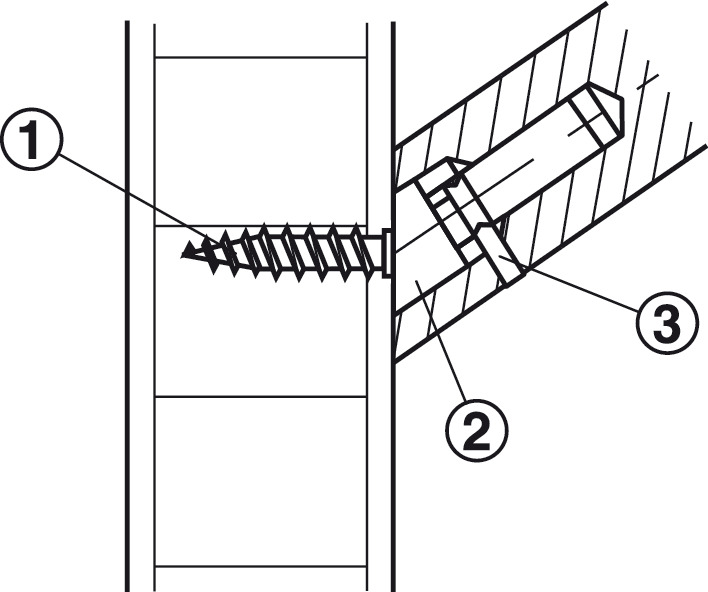 1
3
2