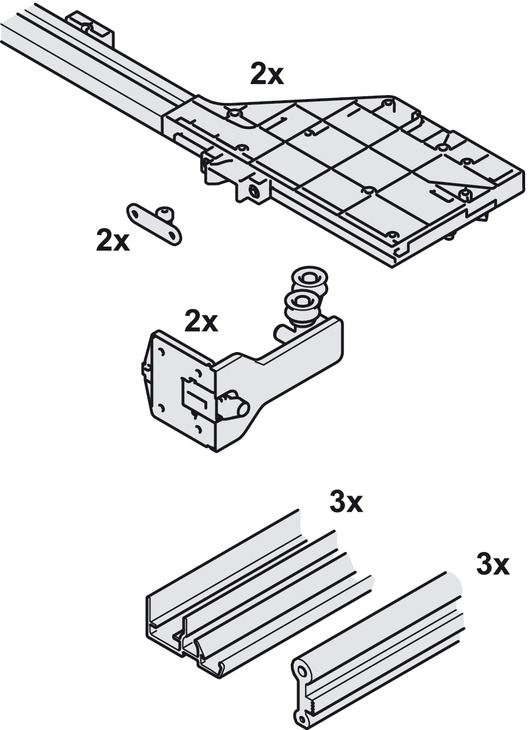 2x

2x

2x

3x

3x